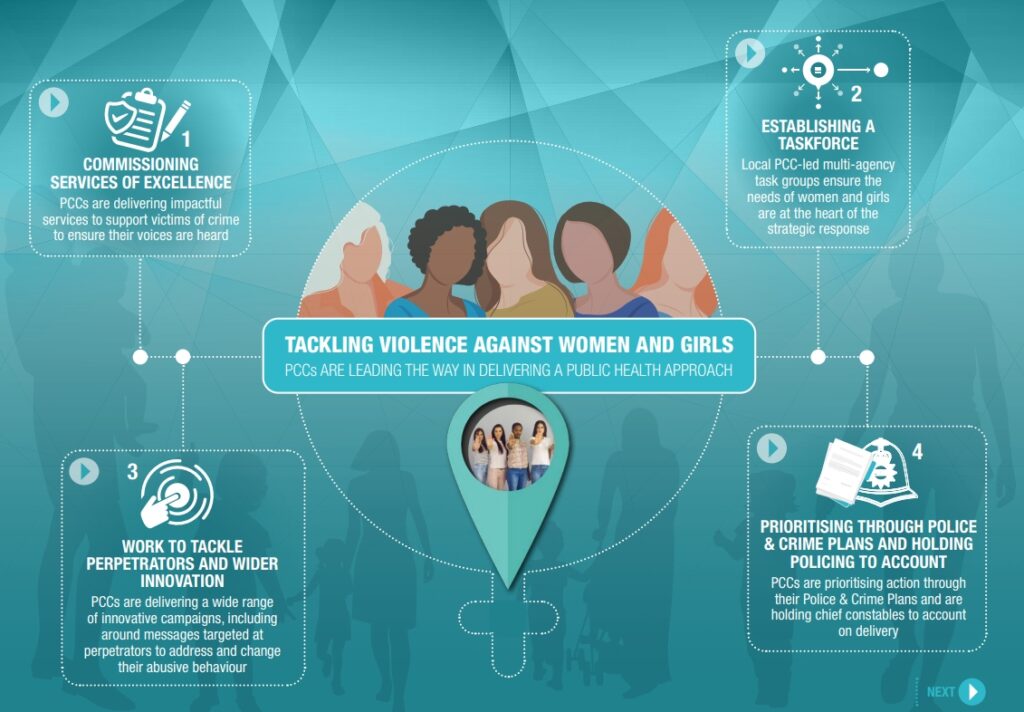 1
COMMISSIONING SERVICES OF EXCELLENCE
PCCs are delivering impactful services to support victims of crime to ensure their voices are heard

2
ESTABLISHING A TASKFORCE
Local PCC-led multi-agency task groups ensure the needs of women and girls are at the heart of the strategic response

TACKLING VIOLENCE AGAINST WOMEN AND GIRLS
PCCs ARE LEADING THE WAY IN DELIVERING A PUBLIC HEALTH APPROACH

3
WORK TO TACKLE PERPETRATORS AND WIDER INNOVATION
PCCs are delivering a wide range of innovative campaigns, including around messages targeted at perpetrators to address and change their abusive behaviour

4
PRIORITISING THROUGH POLICE & CRIME PLANS AND HOLDING POLICING TO ACCOUNT
PCCs are prioritising action through their Police & Crime Plans and are holding chief constables to account on delivery

NEXT